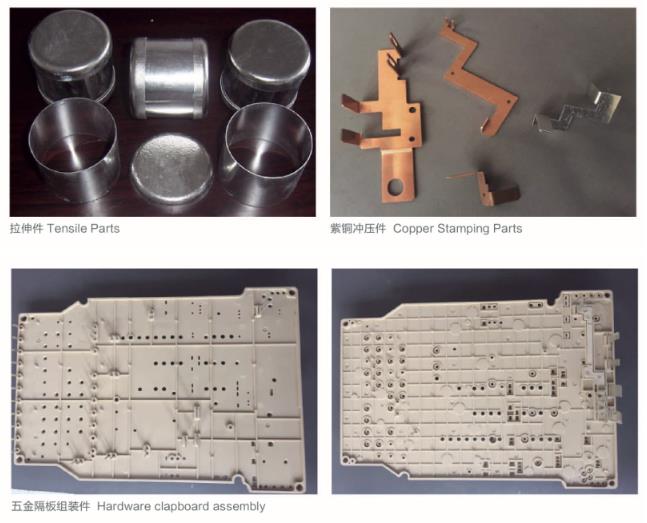 拉伸件 Tensile Parts

紫铜冲压件 Copper Stamping Parts

五金隔板组装件 Hardware clapboard assembly